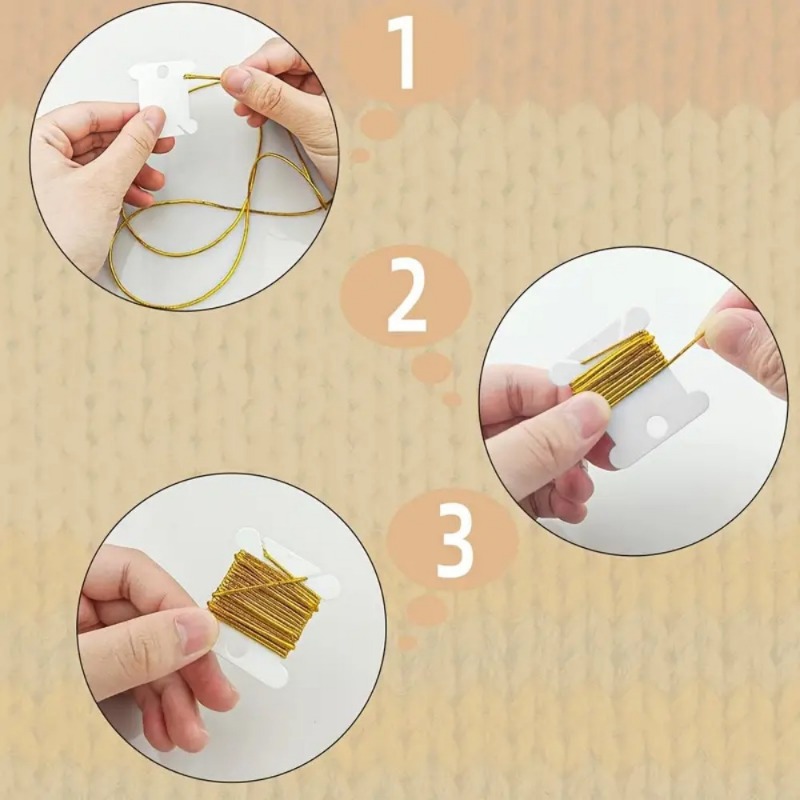 1

2

3